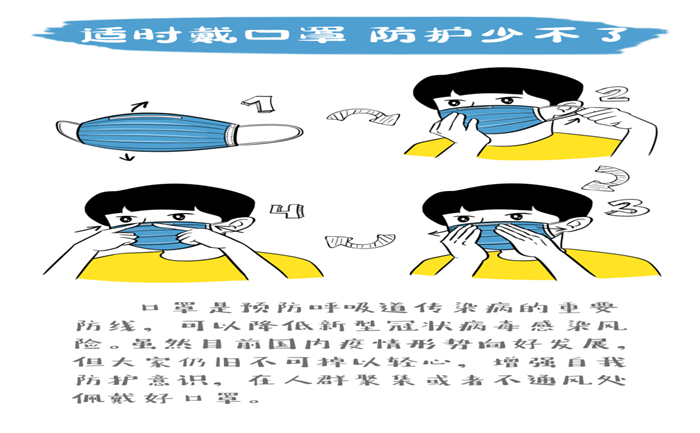 适时戴口罩 防护少不了

1

2

3

4

口罩是预防呼吸道传染病的重要防线，可以降低新型冠状病毒感染风险。虽然目前国内疫情形势向好发展，但大家仍旧不可掉以轻心，增强自我防护意识，在人群聚集或者不通风处佩戴好口罩。